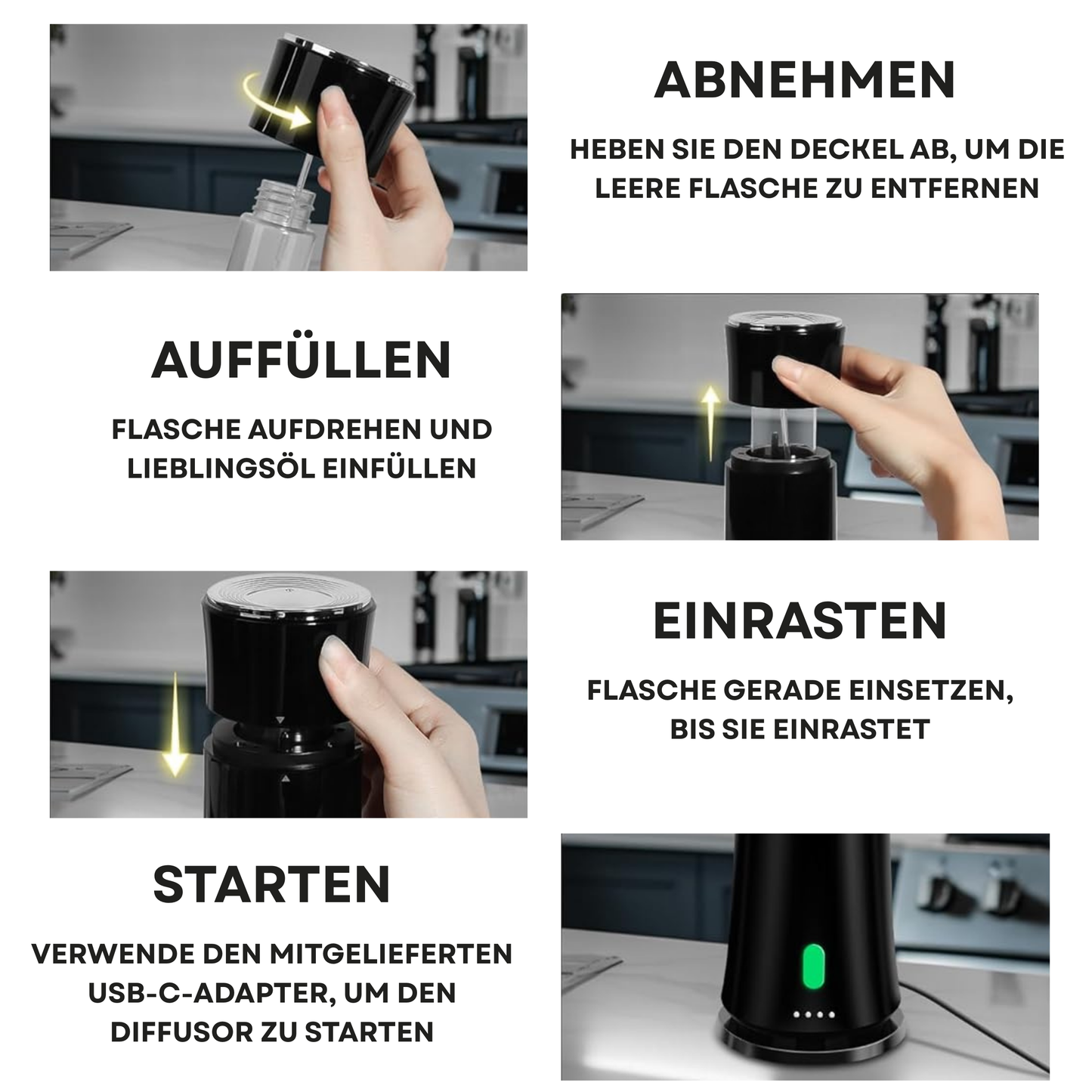 ABNEHMEN

HEBEN SIE DEN DECKEL AB, UM DIE LEERE FLASCHE ZU ENTFERNEN

AUFFÜLLEN

FLASCHE AUFDREHEN UND LIEBLINGSÖL EINFÜLLEN

EINRASTEN

FLASCHE GERADE EINSETZEN, BIS SIE EINRASTET

STARTEN

VERWENDE DEN MITGELIEFERTEN USB-C-ADAPTER, UM DEN DIFFUSOR ZU STARTEN